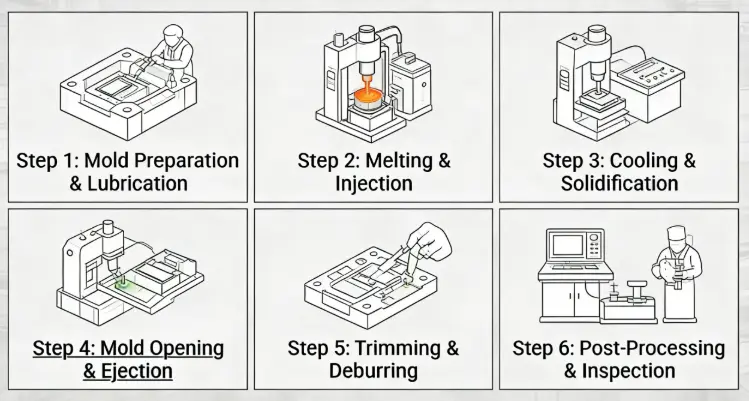 Step 1: Mold Preparation & Lubrication

Step 2: Melting & Injection

Step 3: Cooling & Solidification

Step 4: Mold Opening & Ejection

Step 5: Trimming & Deburring

Step 6: Post-Processing & Inspection